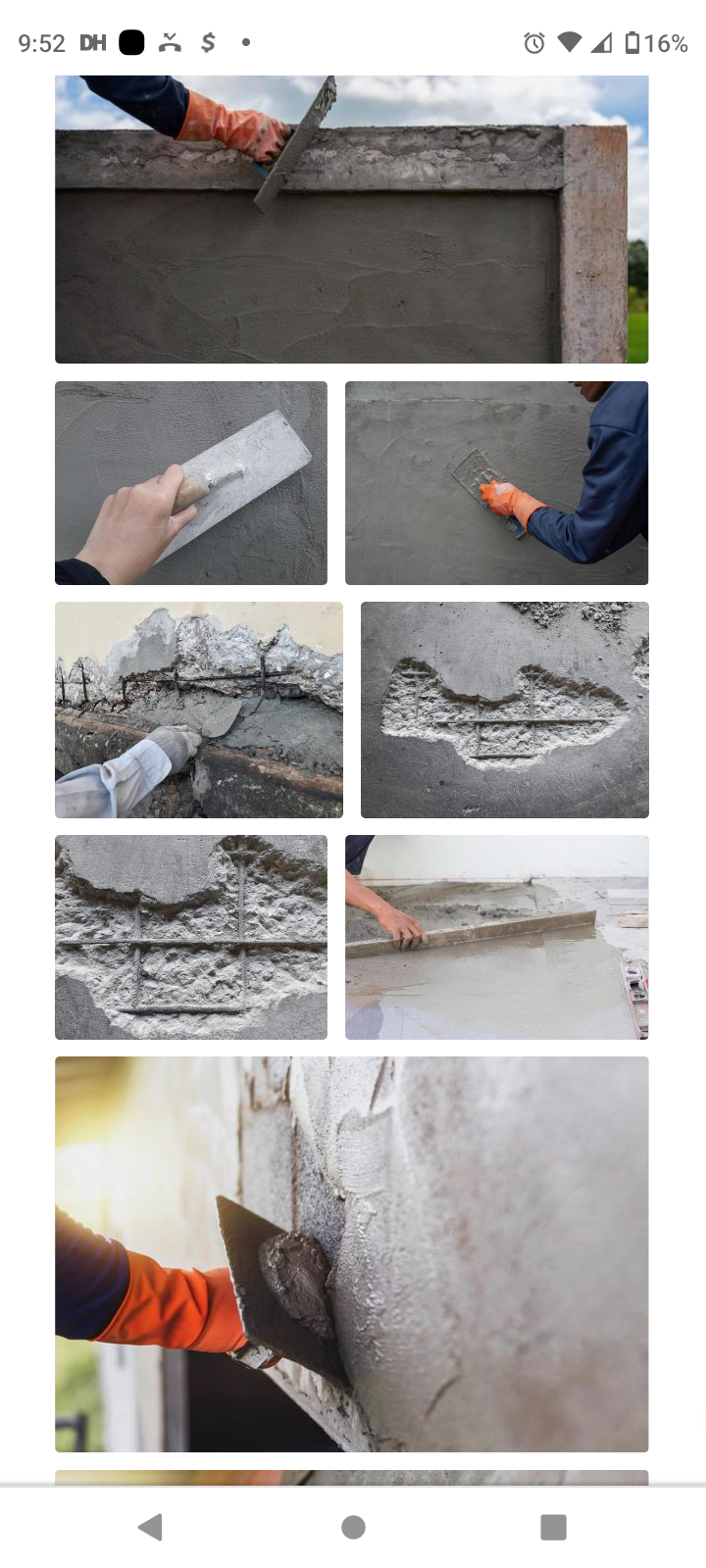 9:52 DH $ •
16%